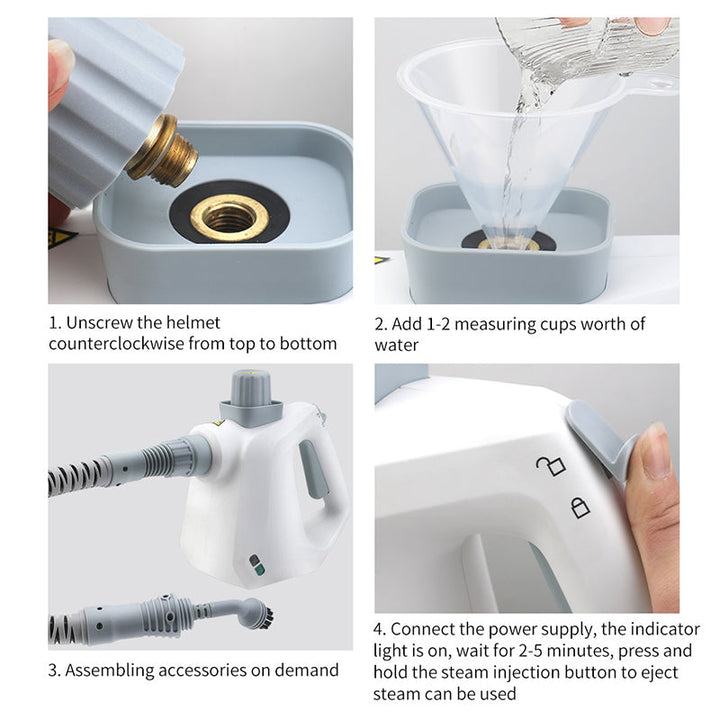 1. Unscrew the helmet counterclockwise from top to bottom

2. Add 1-2 measuring cups worth of water

3. Assembling accessories on demand

4. Connect the power supply, the indicator light is on, wait for 2-5 minutes, press and hold the steam injection button to eject steam can be used